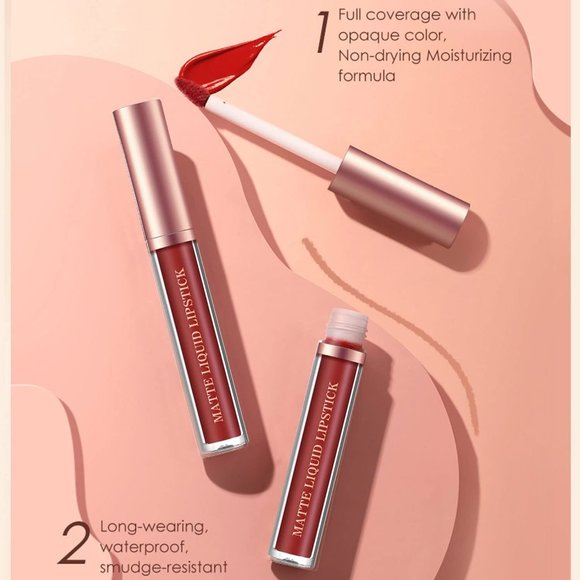 1 Full coverage with opaque color, Non-drying Moisturizing formula

MATTE LIQUID LIPSTICK

MATTE LIQUID LIPSTICK

2 Long-wearing, waterproof, smudge-resistant